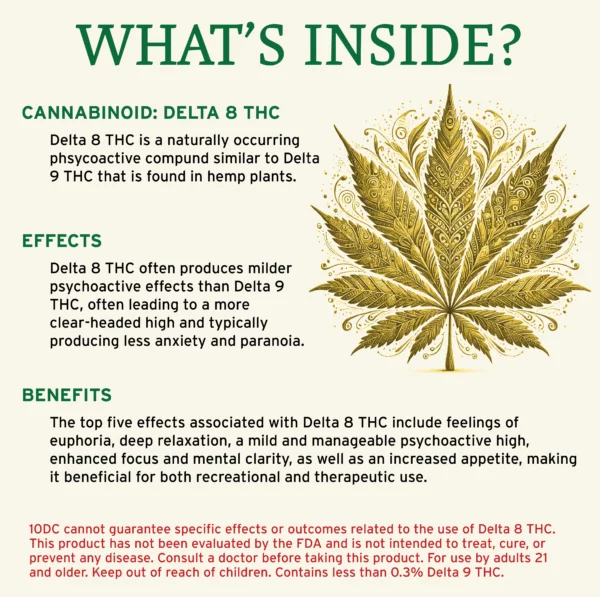 WHAT'S INSIDE?

CANNABINOID: DELTA 8 THC

Delta 8 THC is a naturally occurring phsycoactive compund similar to Delta 9 THC that is found in hemp plants.

EFFECTS

Delta 8 THC often produces milder psychoactive effects than Delta 9 THC, often leading to a more clear-headed high and typically producing less anxiety and paranoia.

BENEFITS

The top five effects associated with Delta 8 THC include feelings of euphoria, deep relaxation, a mild and manageable psychoactive high, enhanced focus and mental clarity, as well as an increased appetite, making it beneficial for both recreational and therapeutic use.

10DC cannot guarantee specific effects or outcomes related to the use of Delta 8 THC. This product has not been evaluated by the FDA and is not intended to treat, cure, or prevent any disease. Consult a doctor before taking this product. For use by adults 21 and older. Keep out of reach of children. Contains less than 0.3% Delta 9 THC.